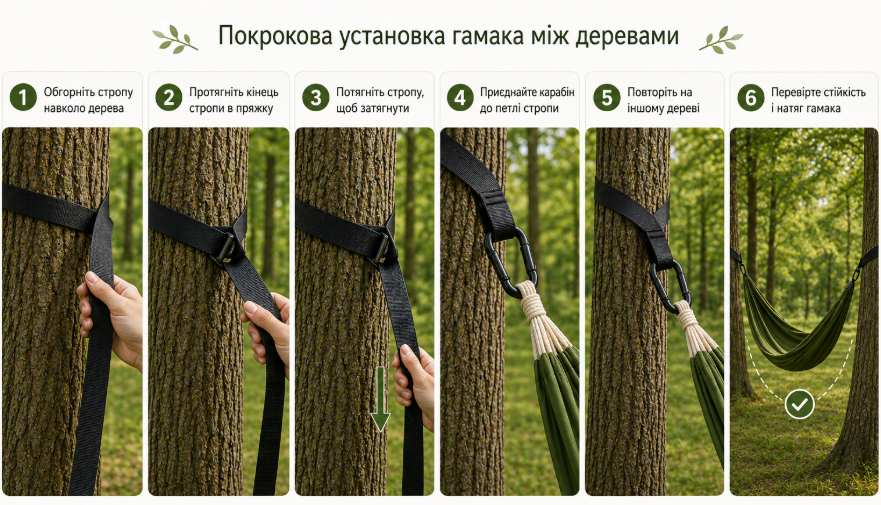 Покрокова установка гамака між деревами

1 Обгорніть стропу навколо дерева

2 Протягніть кінець стропи в пряжку

3 Потягніть стропу, щоб затягнути

4 Приєднайте карабін до петлі стропи

5 Повторіть на іншому дереві

6 Перевірте стійкість і натяг гамака