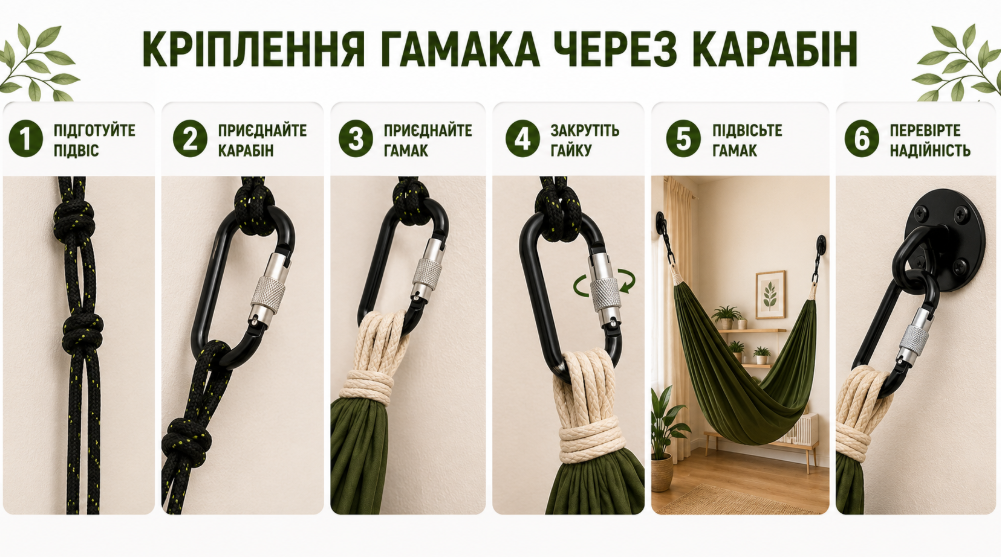 КРІПЛЕННЯ ГАМАКА ЧЕРЕЗ КАРАБІН

1 ПІДГОТУЙТЕ ПІДВІС

2 ПРИЄДНАЙТЕ КАРАБІН

3 ПРИЄДНАЙТЕ ГАМАК

4 ЗАКРУТІТЬ ГАЙКУ

5 ПІДВІСЬТЕ ГАМАК

6 ПЕРЕВІРТЕ НАДІЙНІСТЬ